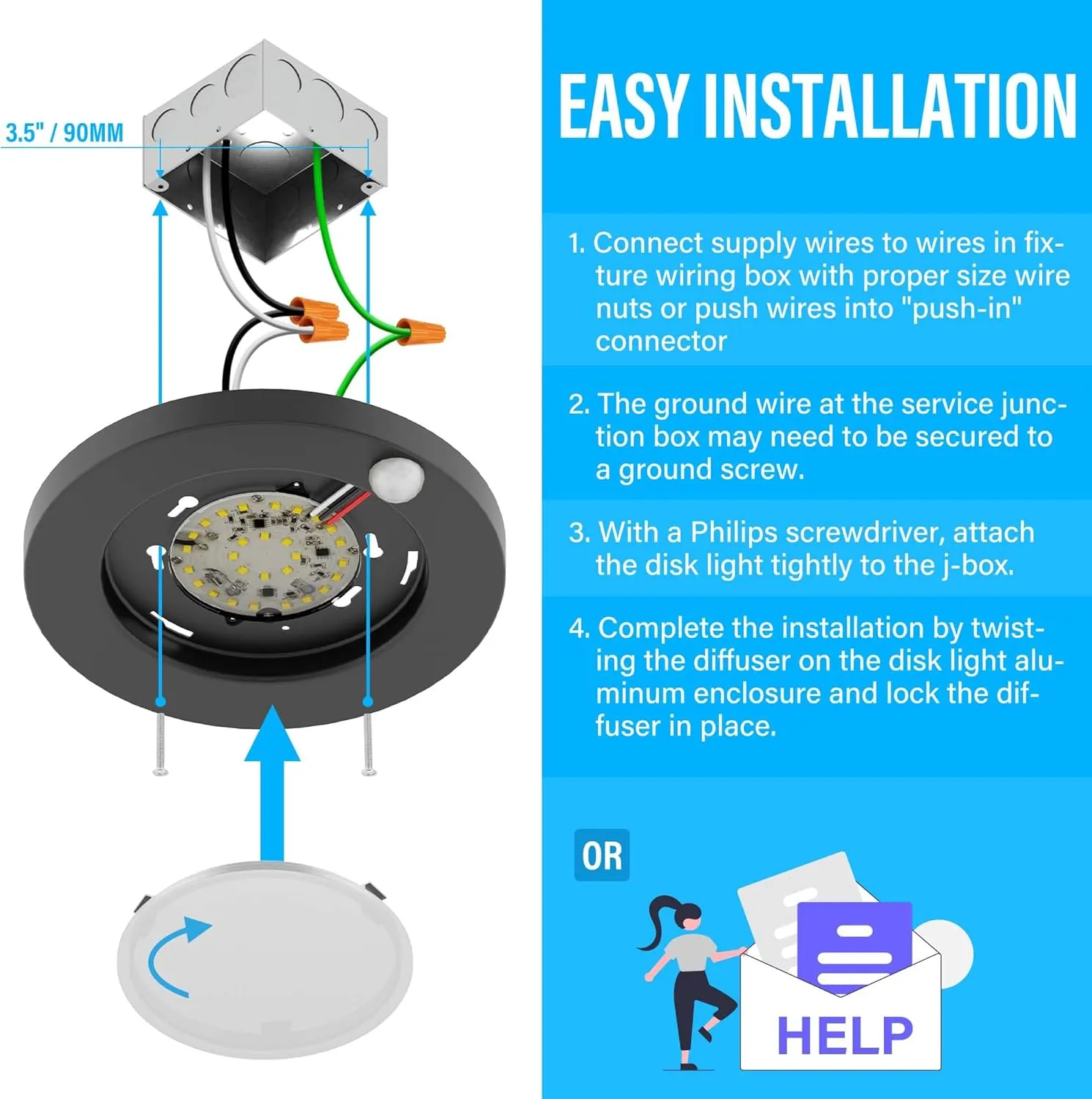 3.5" / 90MM

EASY INSTALLATION

1. Connect supply wires to wires in fixture wiring box with proper size wire nuts or push wires into "push-in" connector

2. The ground wire at the service junction box may need to be secured to a ground screw.

3. With a Philips screwdriver, attach the disk light tightly to the j-box.

4. Complete the installation by twisting the diffuser on the disk light aluminum enclosure and lock the diffuser in place.

OR

HELP