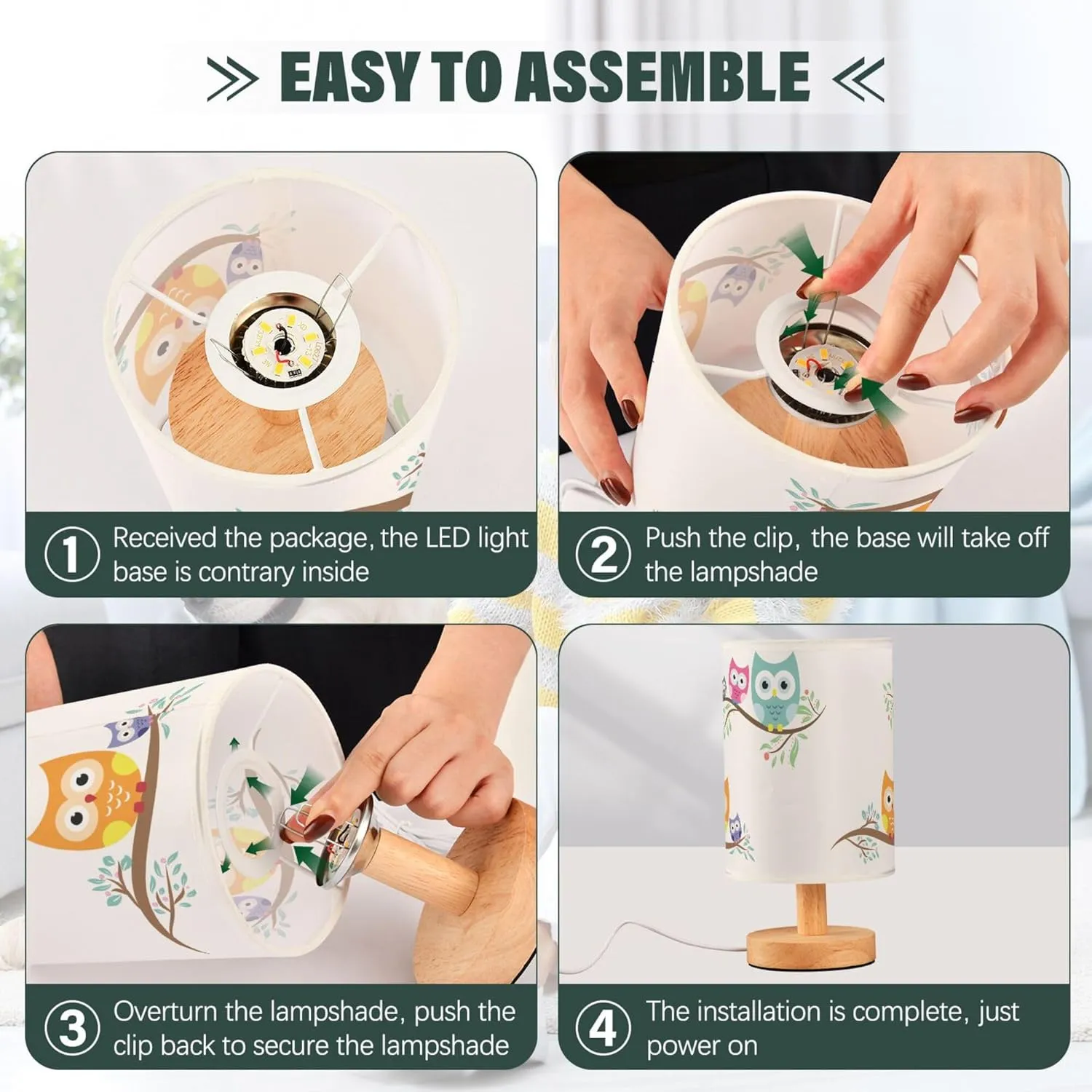 EASY TO ASSEMBLE

1 Received the package, the LED light base is contrary inside

2 Push the clip, the base will take off the lampshade

3 Overturn the lampshade, push the clip back to secure the lampshade

4 The installation is complete, just power on