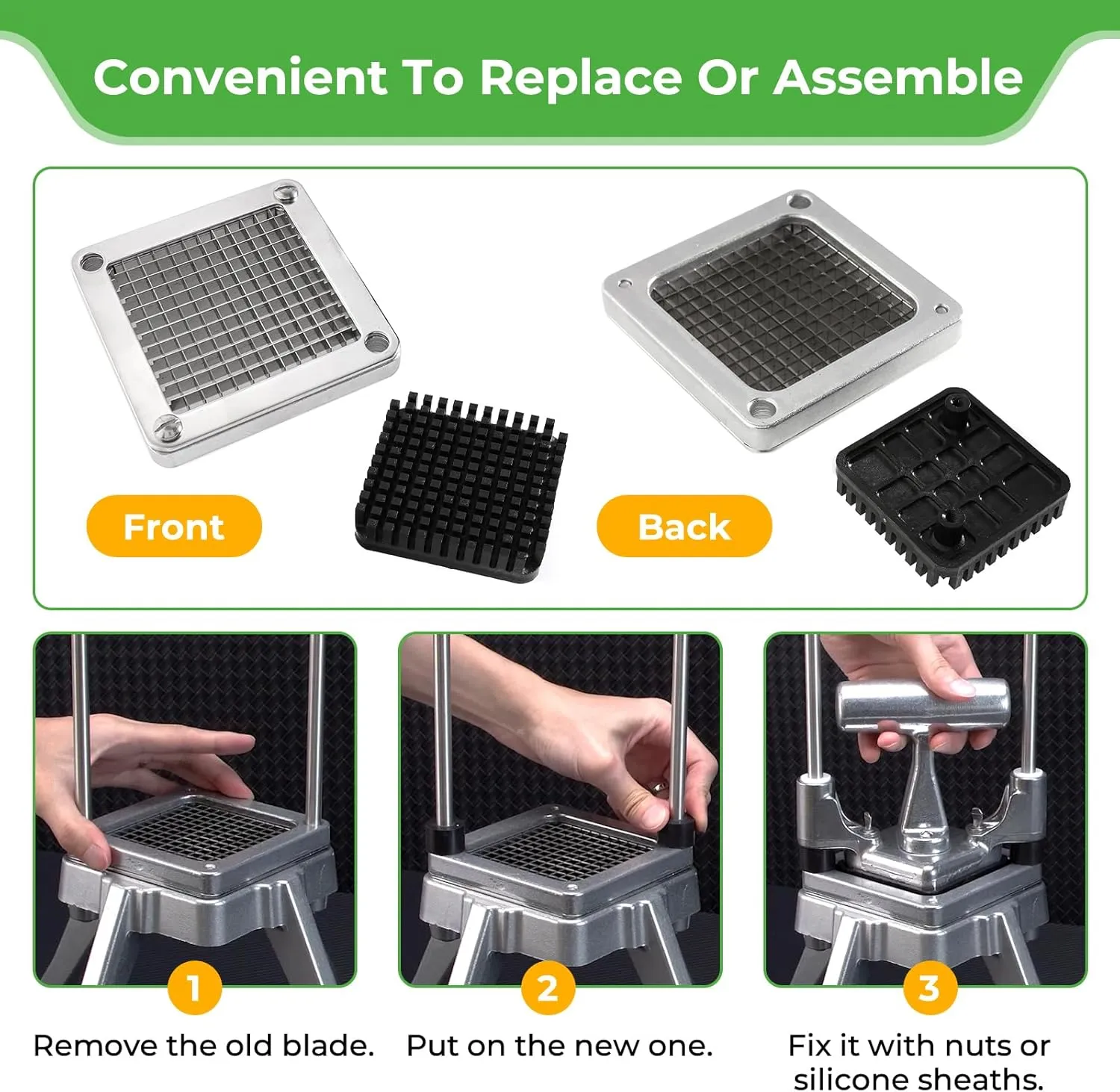 Convenient To Replace Or Assemble

Front

Back

1
Remove the old blade.

2
Put on the new one.

3
Fix it with nuts or silicone sheaths.